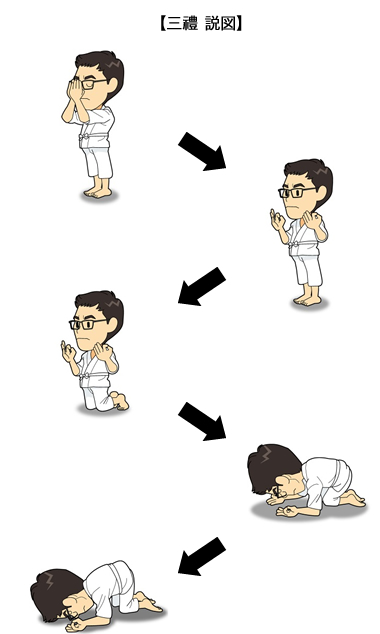 【三禮 説図】